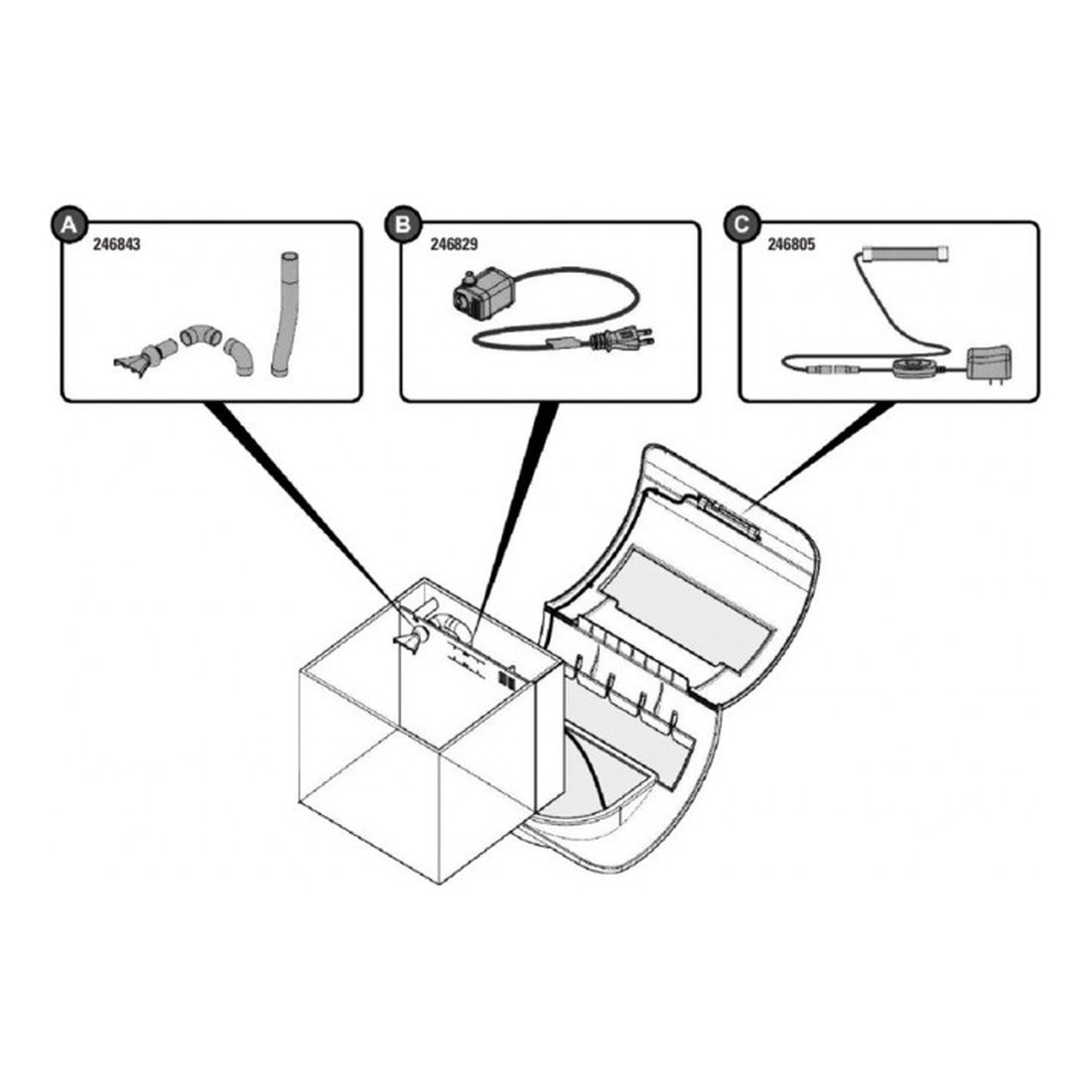 A
246843

B
246829

C
246805