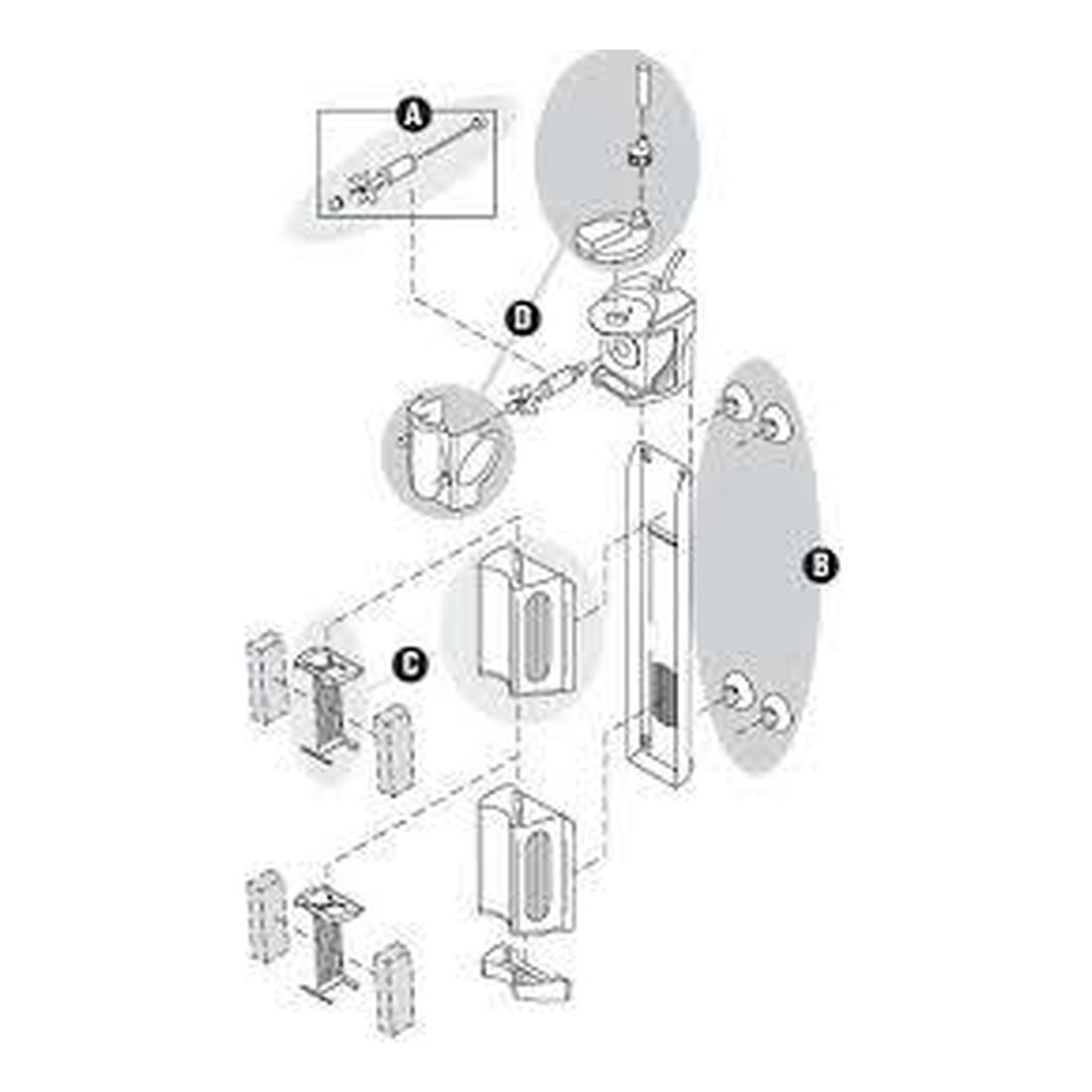 A
D
B
C