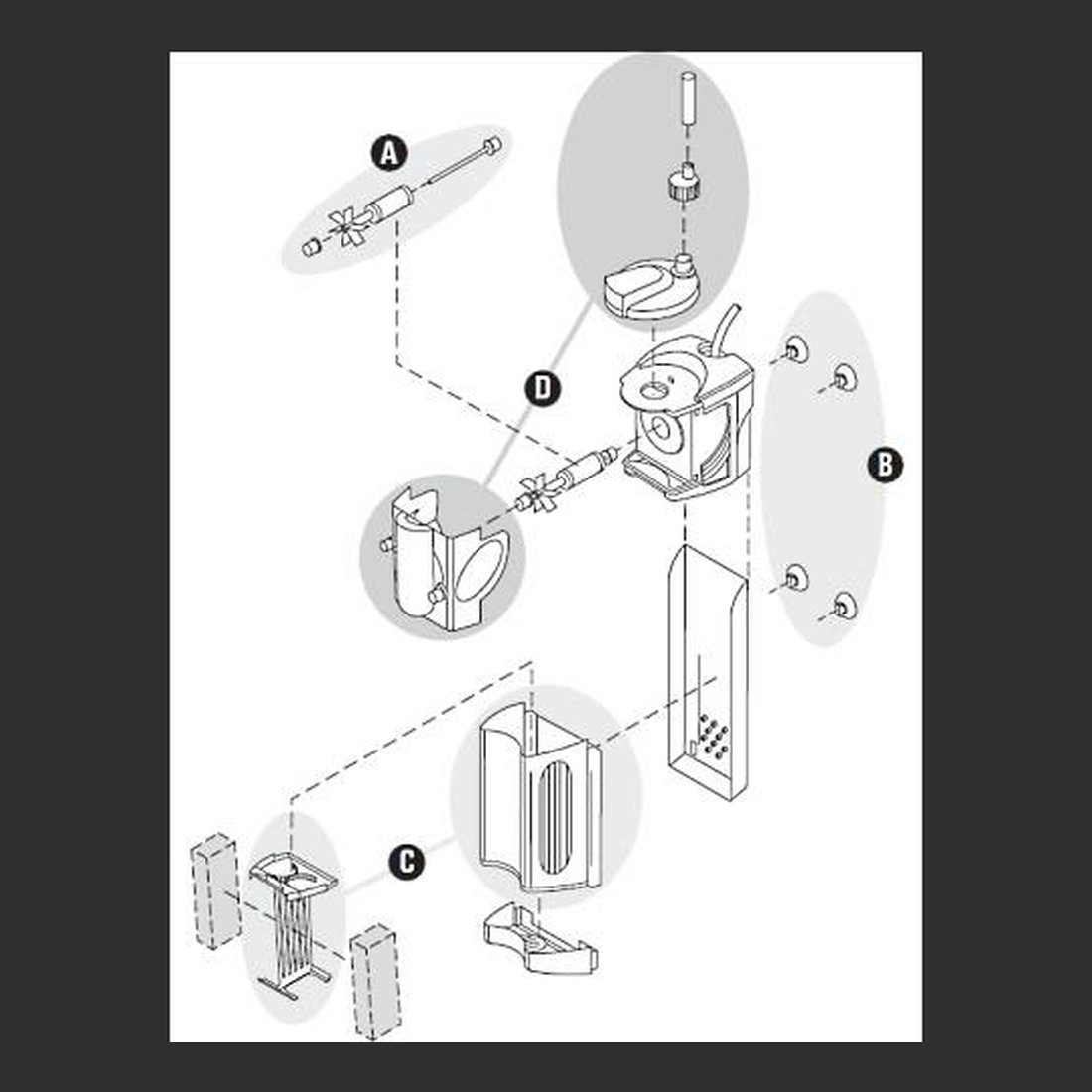 A
D
B
C